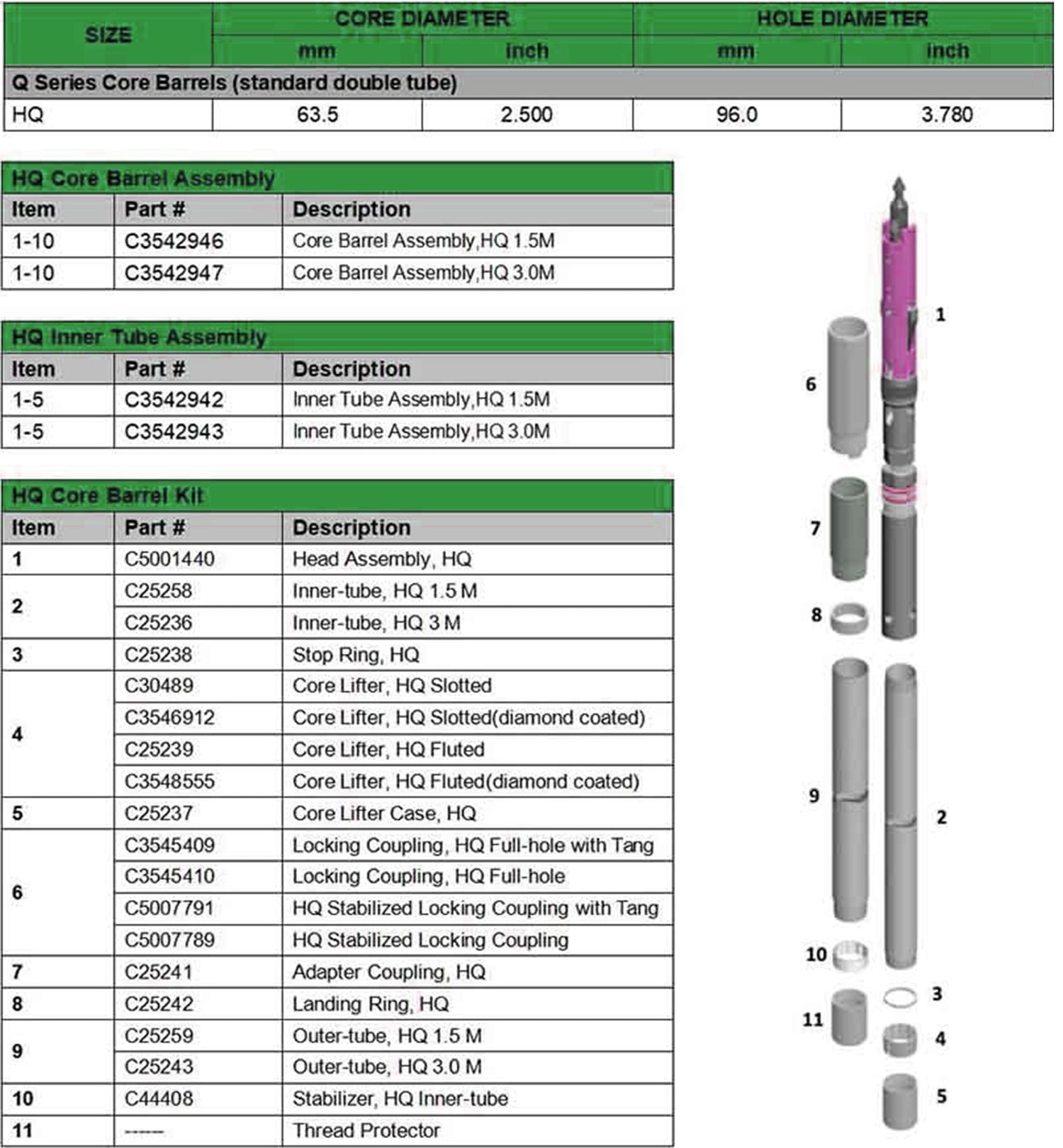 | SIZE | CORE DIAMETER mm | CORE DIAMETER inch | HOLE DIAMETER mm | HOLE DIAMETER inch |
|---|---|---|---|---|
| Q Series Core Barrels (standard double tube) | | | | |
| HQ | 63.5 | 2.500 | 96.0 | 3.780 |

HQ Core Barrel Assembly

| Item | Part # | Description |
|---|---|---|
| 1-10 | C3542946 | Core Barrel Assembly,HQ 1.5M |
| 1-10 | C3542947 | Core Barrel Assembly,HQ 3.0M |

HQ Inner Tube Assembly

| Item | Part # | Description |
|---|---|---|
| 1-5 | C3542942 | Inner Tube Assembly,HQ 1.5M |
| 1-5 | C3542943 | Inner Tube Assembly,HQ 3.0M |

HQ Core Barrel Kit

| Item | Part # | Description |
|---|---|---|
| 1 | C5001440 | Head Assembly, HQ |
| 2 | C25258 | Inner-tube, HQ 1.5 M |
| | C25236 | Inner-tube, HQ 3 M |
| 3 | C25238 | Stop Ring, HQ |
| 4 | C30489 | Core Lifter, HQ Slotted |
| | C3546912 | Core Lifter, HQ Slotted(diamond coated) |
| | C25239 | Core Lifter, HQ Fluted |
| | C3548555 | Core Lifter, HQ Fluted(diamond coated) |
| 5 | C25237 | Core Lifter Case, HQ |
| 6 | C3545409 | Locking Coupling, HQ Full-hole with Tang |
| | C3545410 | Locking Coupling, HQ Full-hole |
| | C5007791 | HQ Stabilized Locking Coupling with Tang |
| | C5007789 | HQ Stabilized Locking Coupling |
| 7 | C25241 | Adapter Coupling, HQ |
| 8 | C25242 | Landing Ring, HQ |
| 9 | C25259 | Outer-tube, HQ 1.5 M |
| | C25243 | Outer-tube, HQ 3.0 M |
| 10 | C44408 | Stabilizer, HQ Inner-tube |
| 11 | ------ | Thread Protector |

1
6
7
8
9
2
10
3
11
4
5